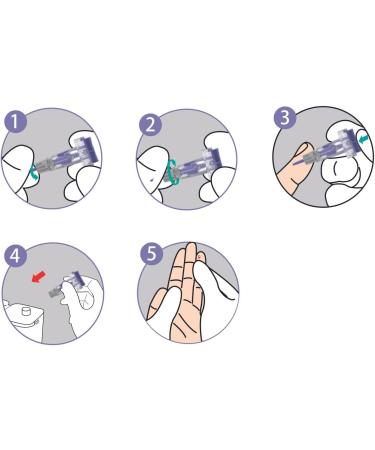 1

2

3

4

5