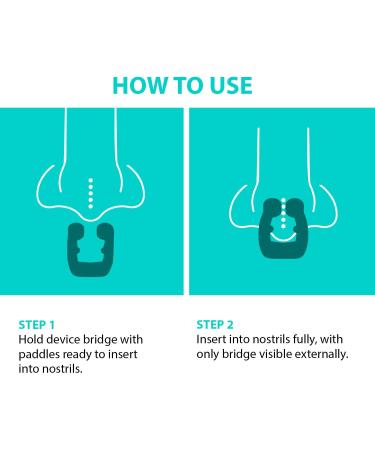 HOW TO USE

STEP 1
Hold device bridge with paddles ready to insert into nostrils.

STEP 2
Insert into nostrils fully, with only bridge visible externally.