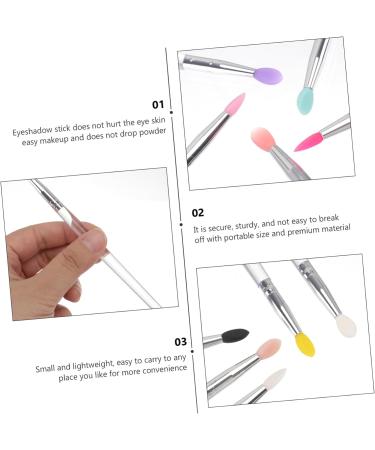 01

Eyeshadow stick does not hurt the eye skin easy makeup and does not drop powder

02

It is secure, sturdy, and not easy to break off with portable size and premium material

03

Small and lightweight, easy to carry to any place you like for more convenience