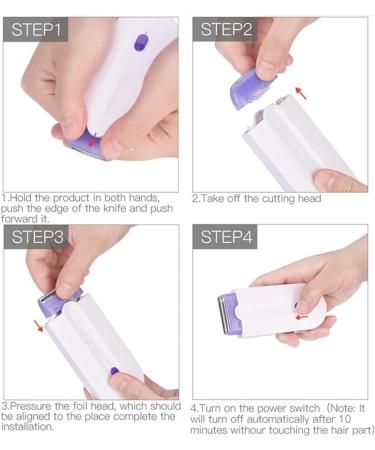 STEP1

1.Hold the product in both hands, push the edge of the knife and push forward it.

STEP2

2.Take off the cutting head

STEP3

3.Pressure the foil head, which should be aligned to the place complete the installation.

STEP4

4.Turn on the power switch (Note: It will turn off automatically after 10 minutes withour touching the hair part)