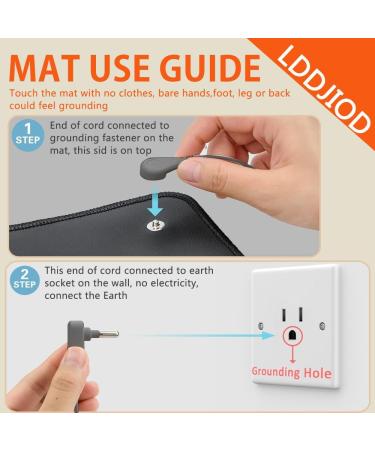 MAT USE GUIDE

LDDJIOD

Touch the mat with no clothes, bare hands,foot, leg or back could feel grounding

1 STEP

End of cord connected to grounding fastener on the mat, this sid is on top

2 STEP

This end of cord connected to earth socket on the wall, no electricity, connect the Earth

Grounding Hole