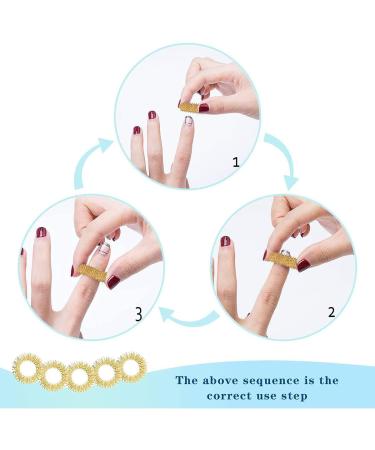 1

2

3

The above sequence is the correct use step