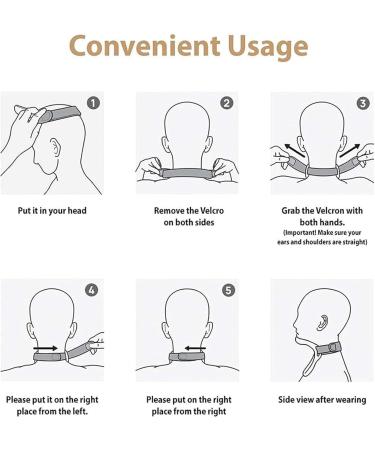 Convenient Usage

1

Put it in your head

2

Remove the Velcro on both sides

3

Grab the Velcron with both hands.
(Important! Make sure your ears and shoulders are straight)

4

Please put it on the right place from the left.

5

Please put on the right place from the right

Side view after wearing