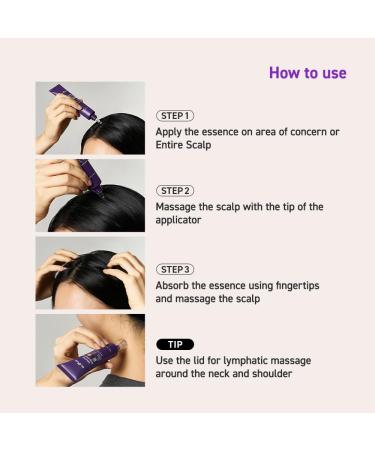 How to use

STEP 1
Apply the essence on area of concern or Entire Scalp

STEP 2
Massage the scalp with the tip of the applicator

STEP 3
Absorb the essence using fingertips and massage the scalp

TIP
Use the lid for lymphatic massage around the neck and shoulder