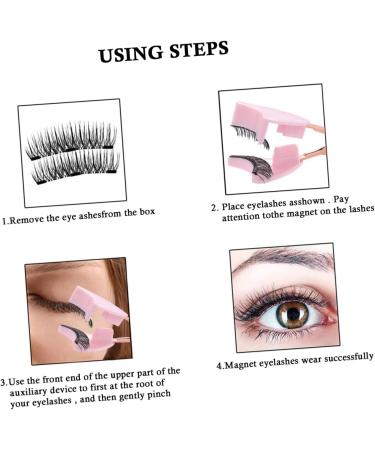 USING STEPS

1.Remove the eye ashesfrom the box

2. Place eyelashes asshown . Pay attention tothe magnet on the lashes

3.Use the front end of the upper part of the auxiliary device to first at the root of your eyelashes , and then gently pinch

4.Magnet eyelashes wear successfully