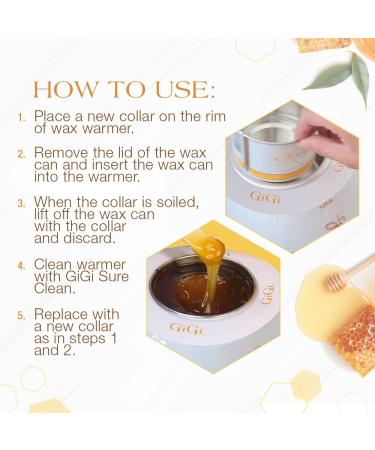 HOW TO USE:

1. Place a new collar on the rim of wax warmer.

2. Remove the lid of the wax can and insert the wax can into the warmer.

3. When the collar is soiled, lift off the wax can with the collar and discard.

4. Clean warmer with GiGi Sure Clean.

5. Replace with a new collar as in steps 1 and 2.

GiGi

GiGi

GiGi

GiGi