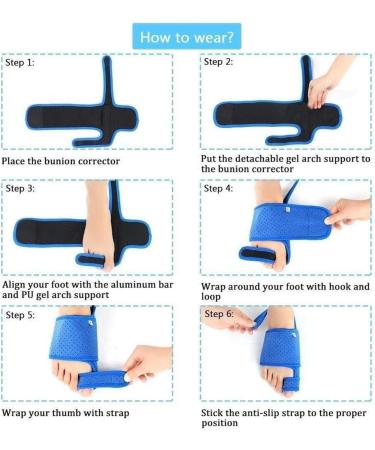 How to wear?

Step 1:

Place the bunion corrector

Step 2:

Put the detachable gel arch support to the bunion corrector

Step 3:

Align your foot with the aluminum bar and PU gel arch support

Step 4:

Wrap around your foot with hook and loop

Step 5:

Wrap your thumb with strap

Step 6:

Stick the anti-slip strap to the proper position