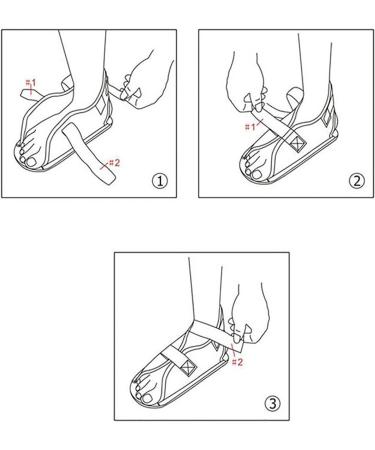 #1
#2
①

#1
②

#2
③