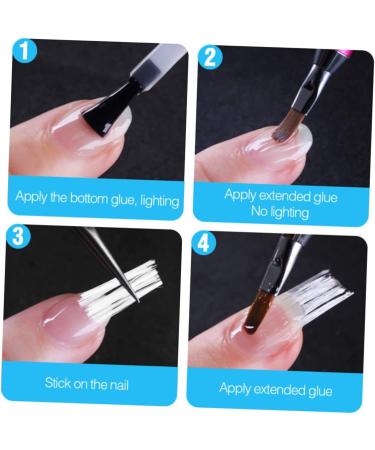 1
Apply the bottom glue, lighting

2
Apply extended glue
No lighting

3
Stick on the nail

4
Apply extended glue