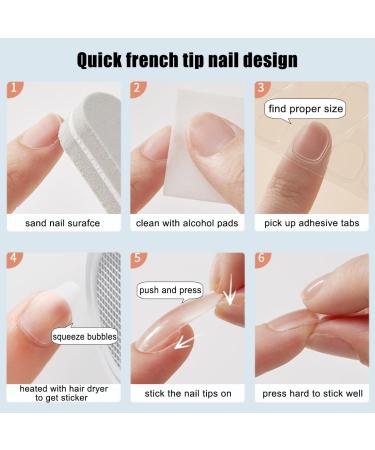 Quick french tip nail design

1

sand nail surafce

2

clean with alcohol pads

3

find proper size

pick up adhesive tabs

4

squeeze bubbles

heated with hair dryer to get sticker

5

push and press

stick the nail tips on

6

press hard to stick well