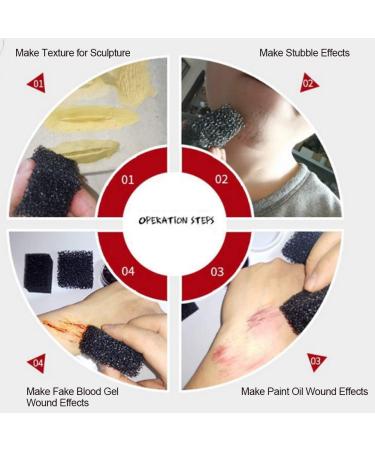 Make Texture for Sculpture

01

Make Stubble Effects

02

01

02

OPERATION STEPS

04

03

04

Make Fake Blood Gel Wound Effects

03

Make Paint Oil Wound Effects