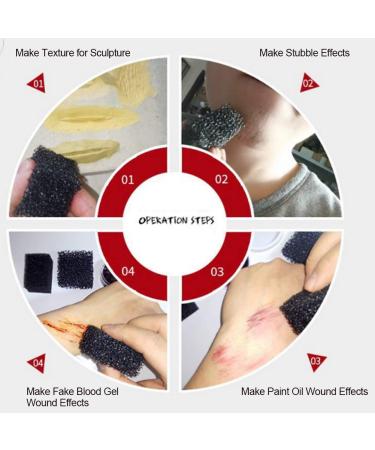 Make Texture for Sculpture

01

Make Stubble Effects

02

01

02

OPERATION STEPS

04

03

04

Make Fake Blood Gel Wound Effects

03

Make Paint Oil Wound Effects