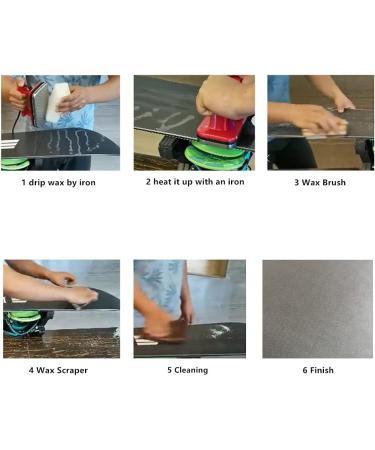 1 drip wax by iron

2 heat it up with an iron

3 Wax Brush

4 Wax Scraper

5 Cleaning

6 Finish