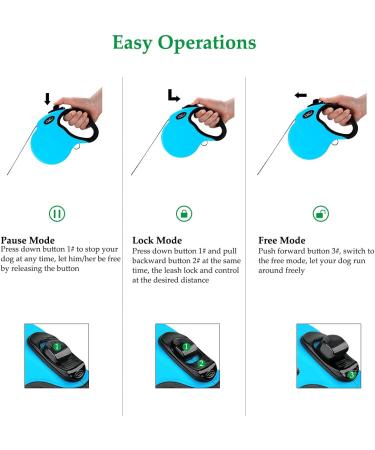 Easy Operations

Pause Mode
Press down button 1# to stop your dog at any time, let him/her be free by releasing the button

1

Lock Mode
Press down button 1# and pull backward button 2# at the same time, the leash lock and control at the desired distance

1
2

Free Mode
Push forward button 3#, switch to the free mode, let your dog run around freely

3