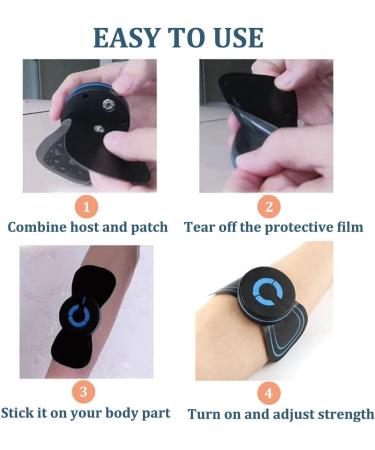 EASY TO USE

1
Combine host and patch

2
Tear off the protective film

3
Stick it on your body part

4
Turn on and adjust strength