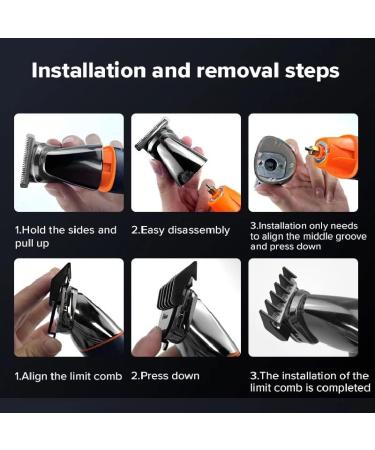 Installation and removal steps

1.Hold the sides and pull up

2.Easy disassembly

3.Installation only needs to align the middle groove and press down

1.Align the limit comb

2.Press down

3.The installation of the limit comb is completed