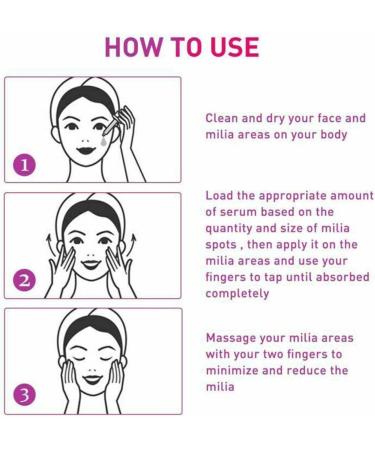 HOW TO USE

1

Clean and dry your face and milia areas on your body

2

Load the appropriate amount of serum based on the quantity and size of milia spots , then apply it on the milia areas and use your fingers to tap until absorbed completely

3

Massage your milia areas with your two fingers to minimize and reduce the milia