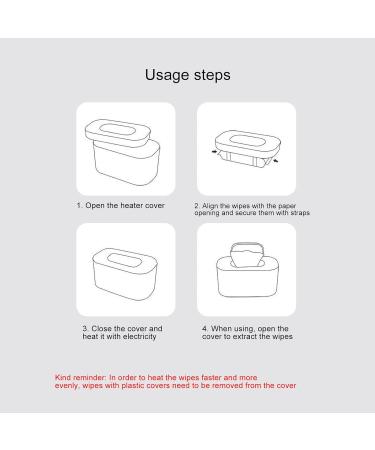 Usage steps

1. Open the heater cover

2. Align the wipes with the paper opening and secure them with straps

3. Close the cover and heat it with electricity

4. When using, open the cover to extract the wipes

Kind reminder: In order to heat the wipes faster and more evenly, wipes with plastic covers need to be removed from the cover