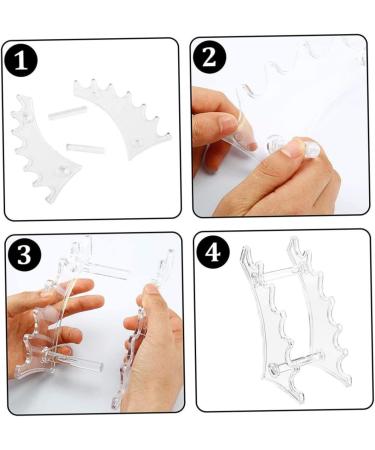 1

2

3

4