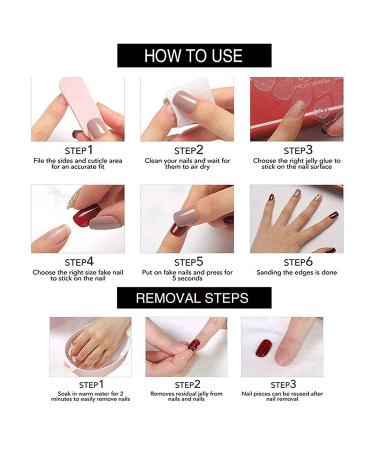 HOW TO USE

STEP1
File the sides and cuticle area for an accurate fit

STEP2
Clean your nails and wait for them to air dry

STEP3
Choose the right jelly glue to stick on the nail surface

STEP4
Choose the right size fake nail to stick on the nail

STEP5
Put on fake nails and press for 5 seconds

STEP6
Sanding the edges is done

REMOVAL STEPS

STEP1
Soak in warm water for 2 minutes to easily remove nails

STEP2
Removes residual jelly from nails and nails

STEP3
Nail pieces can be reused after nail removal