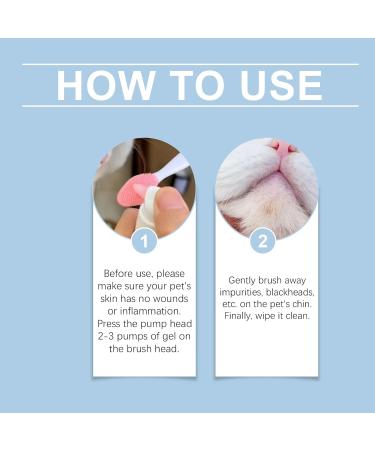 HOW TO USE

1

Before use, please make sure your pet's skin has no wounds or inflammation. Press the pump head 2-3 pumps of gel on the brush head.

2

Gently brush away impurities, blackheads, etc. on the pet's chin. Finally, wipe it clean.