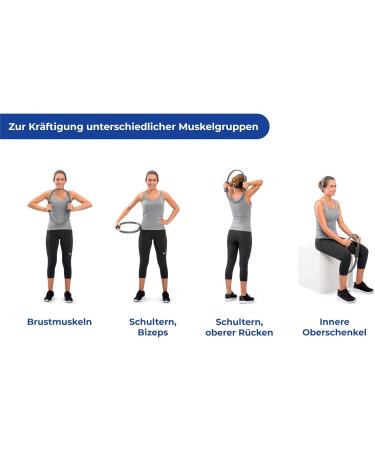 Zur Kräftigung unterschiedlicher Muskelgruppen

Brustmuskeln

Schultern, Bizeps

Schultern, oberer Rücken

Innere Oberschenkel