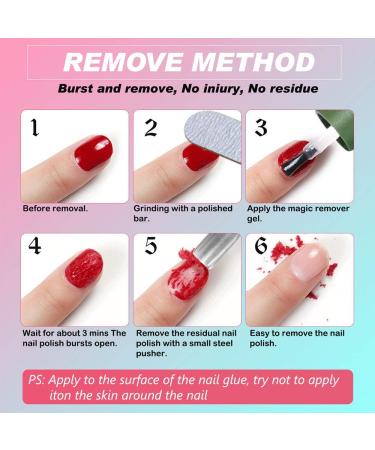 REMOVE METHOD

Burst and remove, No iniury, No residue

1

Before removal.

2

Grinding with a polished bar.

3

Apply the magic remover gel.

4

Wait for about 3 mins The nail polish bursts open.

5

Remove the residual nail polish with a small steel pusher.

6

Easy to remove the nail polish.

PS: Apply to the surface of the nail glue, try not to apply iton the skin around the nail