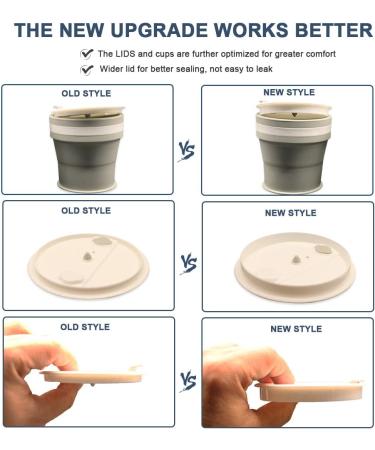 THE NEW UPGRADE WORKS BETTER

The LIDS and cups are further optimized for greater comfort

Wider lid for better sealing, not easy to leak

OLD STYLE

VS

NEW STYLE

OLD STYLE

VS

NEW STYLE

OLD STYLE

VS

NEW STYLE