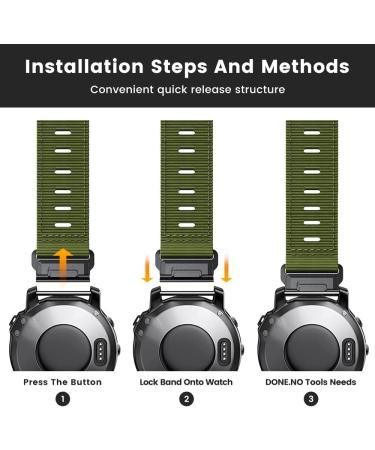 Installation Steps And Methods

Convenient quick release structure

Press The Button

1

Lock Band Onto Watch

2

DONE.NO Tools Needs

3