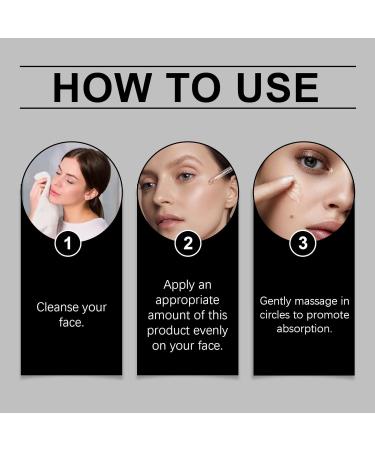 HOW TO USE

1

Cleanse your face.

2

Apply an appropriate amount of this product evenly on your face.

3

Gently massage in circles to promote absorption.