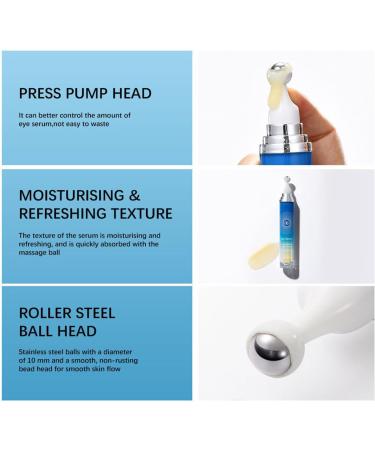 PRESS PUMP HEAD

It can better control the amount of eye serum,not easy to waste

MOISTURISING & REFRESHING TEXTURE

The texture of the serum is moisturising and refreshing, and is quickly absorbed with the massage ball

ROLLER STEEL BALL HEAD

Stainless steel balls with a diameter of 10 mm and a smooth, non-rusting bead head for smooth skin flow