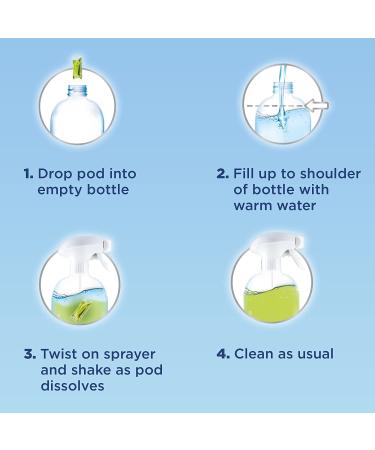 1. Drop pod into empty bottle

2. Fill up to shoulder of bottle with warm water

3. Twist on sprayer and shake as pod dissolves

4. Clean as usual