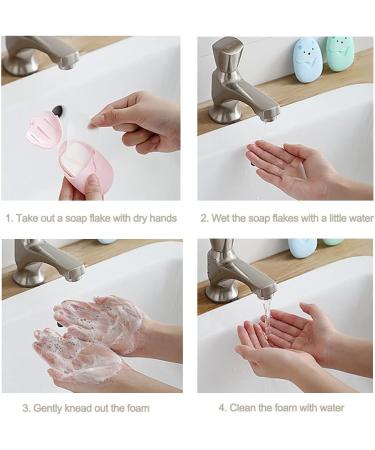 1. Take out a soap flake with dry hands

2. Wet the soap flakes with a little water

3. Gently knead out the foam

4. Clean the foam with water