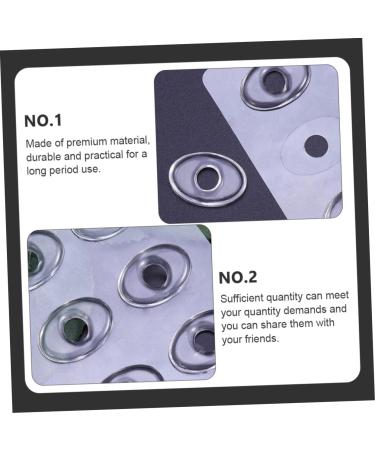 NO.1

Made of premium material, durable and practical for a long period use.

NO.2

Sufficient quantity can meet your quantity demands and you can share them with your friends.