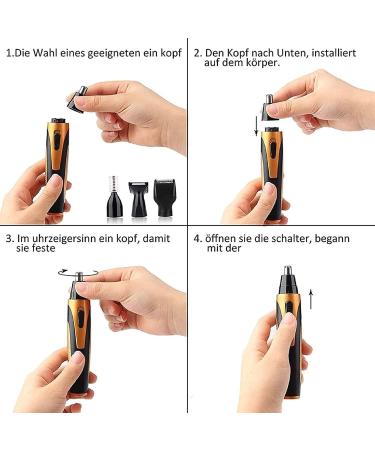 1.Die Wahl eines geeigneten ein kopf

2. Den Kopf nach Unten, installiert auf dem körper.

3. Im uhrzeigersinn ein kopf, damit sie feste

4. öffnen sie die schalter, begann mit der