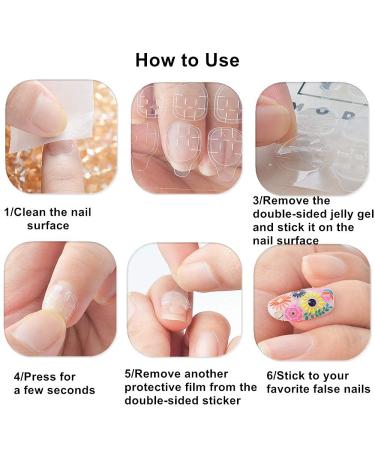 How to Use

1/Clean the nail surface

3/Remove the double-sided jelly gel and stick it on the nail surface

4/Press for a few seconds

5/Remove another protective film from the double-sided sticker

6/Stick to your favorite false nails