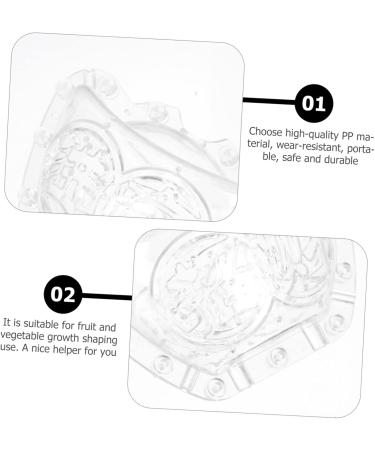 01

Choose high-quality PP material, wear-resistant, portable, safe and durable

02

It is suitable for fruit and vegetable growth shaping use. A nice helper for you