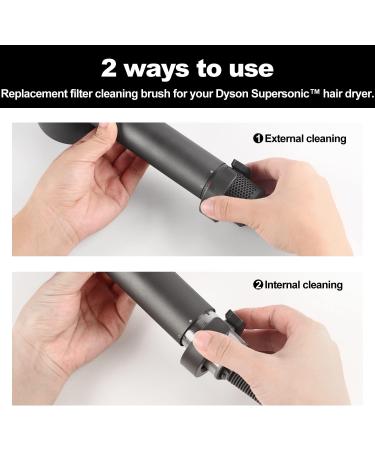 2 ways to use

Replacement filter cleaning brush for your Dyson Supersonic™ hair dryer.

❶ External cleaning

❷ Internal cleaning