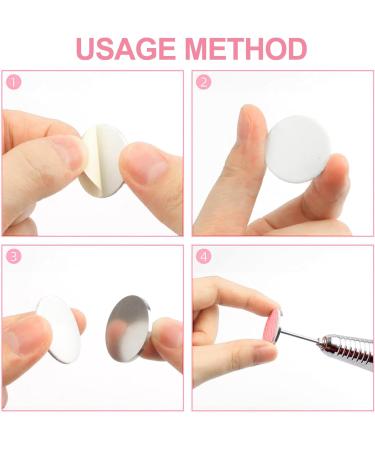 USAGE METHOD

1

2

3

4