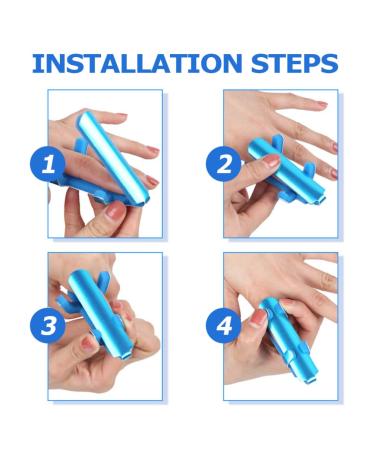 INSTALLATION STEPS

1

2

3

4