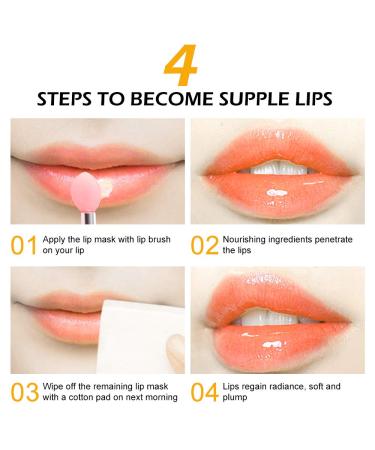 4
STEPS TO BECOME SUPPLE LIPS

01 Apply the lip mask with lip brush on your lip

02 Nourishing ingredients penetrate the lips

03 Wipe off the remaining lip mask with a cotton pad on next morning

04 Lips regain radiance, soft and plump