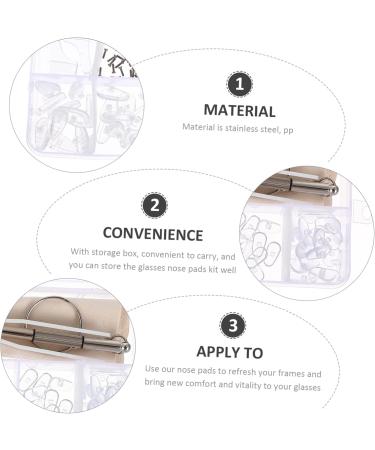 1

MATERIAL

Material is stainless steel, pp

2

CONVENIENCE

With storage box, convenient to carry, and you can store the glasses nose pads kit well

3

APPLY TO

Use our nose pads to refresh your frames and bring new comfort and vitality to your glasses