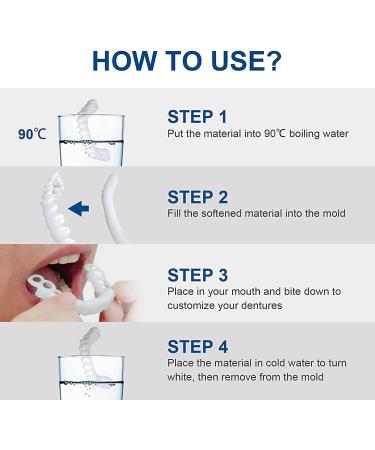 HOW TO USE?

90℃

STEP 1
Put the material into 90℃ boiling water

STEP 2
Fill the softened material into the mold

STEP 3
Place in your mouth and bite down to customize your dentures

STEP 4
Place the material in cold water to turn white, then remove from the mold