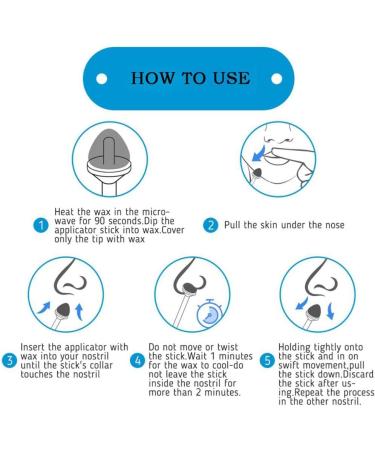 HOW TO USE

1 Heat the wax in the microwave for 90 seconds.Dip the applicator stick into wax.Cover only the tip with wax

2 Pull the skin under the nose

3 Insert the applicator with wax into your nostril until the stick's collar touches the nostril

4 Do not move or twist the stick.Wait 1 minutes for the wax to cool-do not leave the stick inside the nostril for more than 2 minutes.

5 Holding tightly onto the stick and in on swift movement,pull the stick down.Discard the stick after using.Repeat the process in the other nostril.