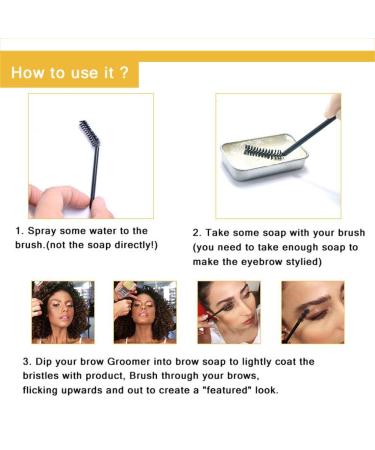 How to use it ?

1. Spray some water to the brush.(not the soap directly!)

2. Take some soap with your brush (you need to take enough soap to make the eyebrow stylied)

3. Dip your brow Groomer into brow soap to lightly coat the bristles with product, Brush through your brows, flicking upwards and out to create a "featured" look.