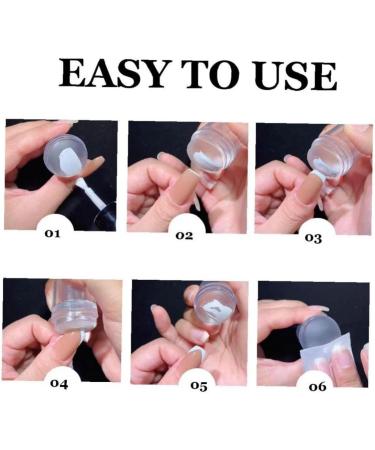 EASY TO USE

01

02

03

04

05

06