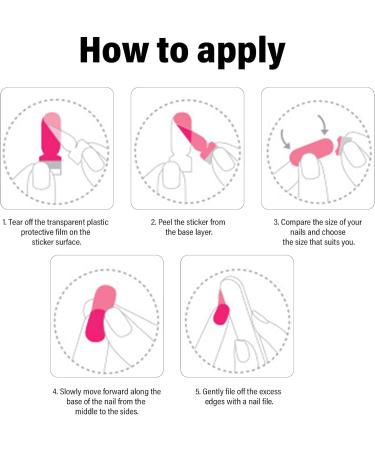 How to apply

1. Tear off the transparent plastic protective film on the sticker surface.

2. Peel the sticker from the base layer.

3. Compare the size of your nails and choose the size that suits you.

4. Slowly move forward along the base of the nail from the middle to the sides.

5. Gently file off the excess edges with a nail file.