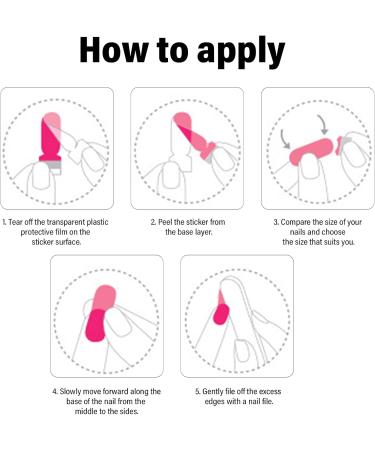 How to apply

1. Tear off the transparent plastic protective film on the sticker surface.

2. Peel the sticker from the base layer.

3. Compare the size of your nails and choose the size that suits you.

4. Slowly move forward along the base of the nail from the middle to the sides.

5. Gently file off the excess edges with a nail file.