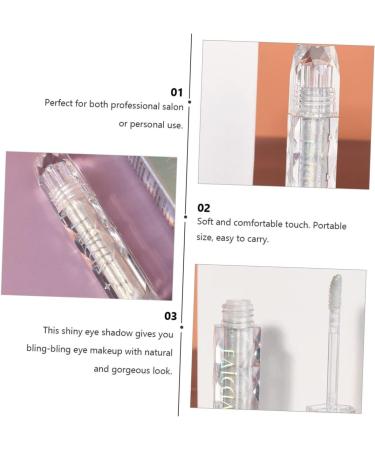 01
Perfect for both professional salon or personal use.

02
Soft and comfortable touch. Portable size, easy to carry.

03
This shiny eye shadow gives you bling-bling eye makeup with natural and gorgeous look.

FAICCIA