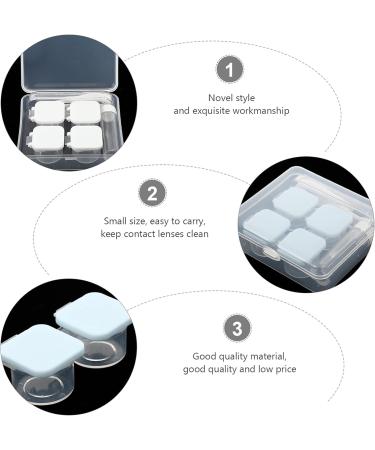 1

Novel style
and exquisite workmanship

2

Small size, easy to carry,
keep contact lenses clean

3

Good quality material,
good quality and low price